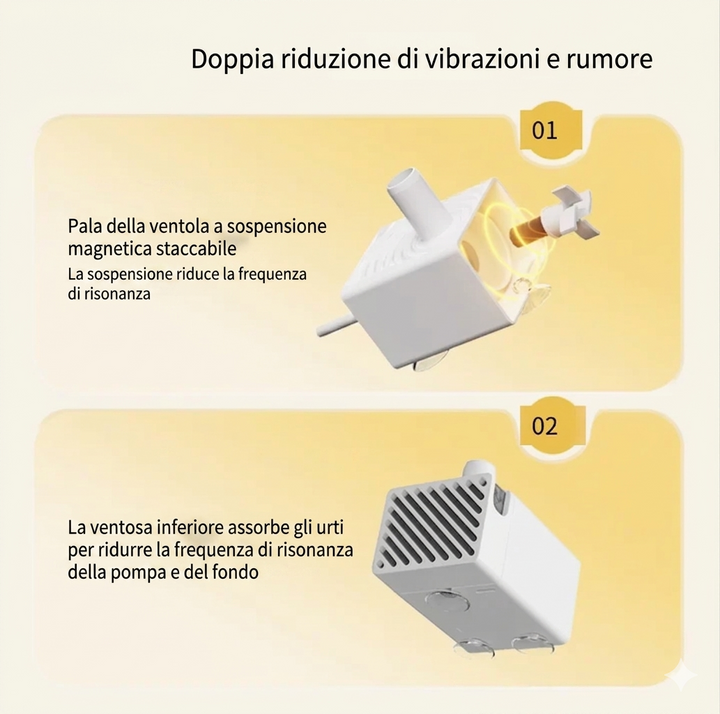 Doppia riduzione di vibrazioni e rumore

01

Pala della ventola a sospensione magnetica staccabile
La sospensione riduce la frequenza di risonanza

02

La ventosa inferiore assorbe gli urti per ridurre la frequenza di risonanza della pompa e del fondo