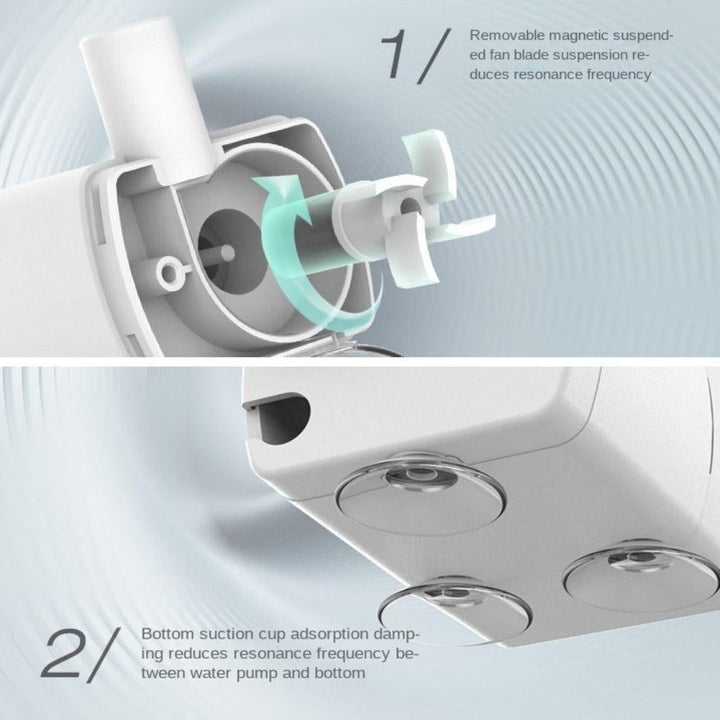 1/

Removable magnetic suspended fan blade suspension reduces resonance frequency

2/

Bottom suction cup adsorption damping reduces resonance frequency between water pump and bottom